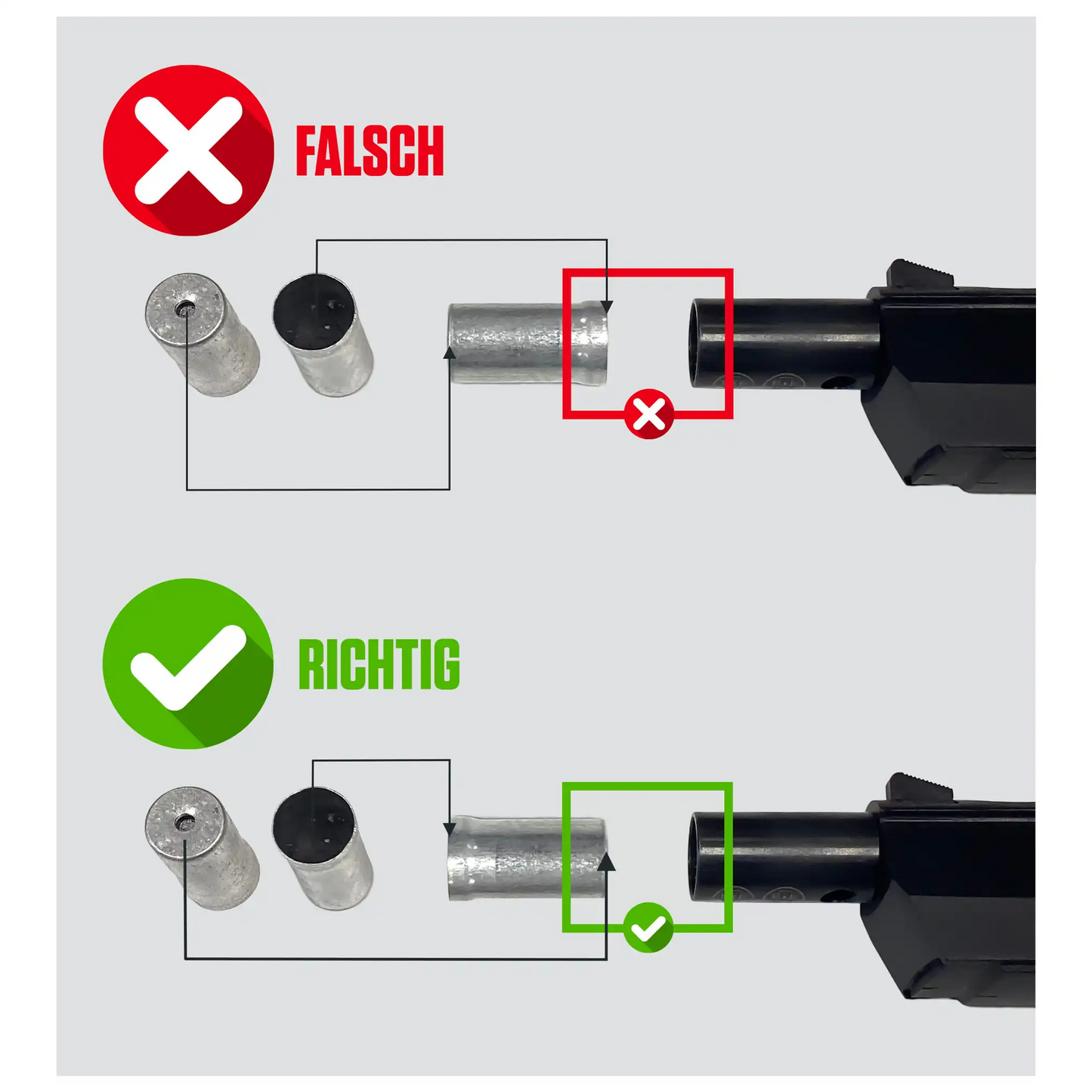 FALSCH

RICHTIG