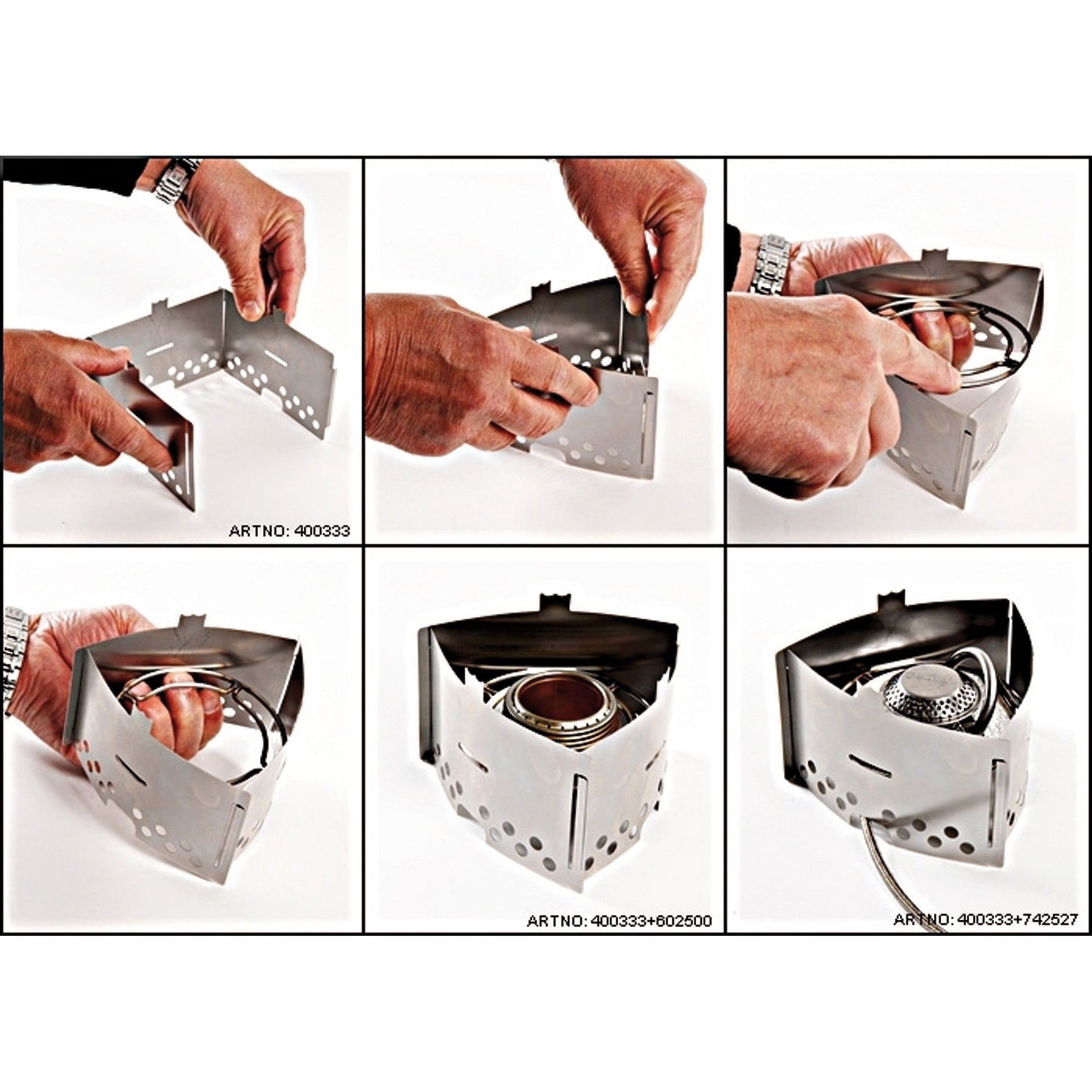 ARTNO: 400333

ARTNO: 400333+602500

ARTNO: 400333+742527