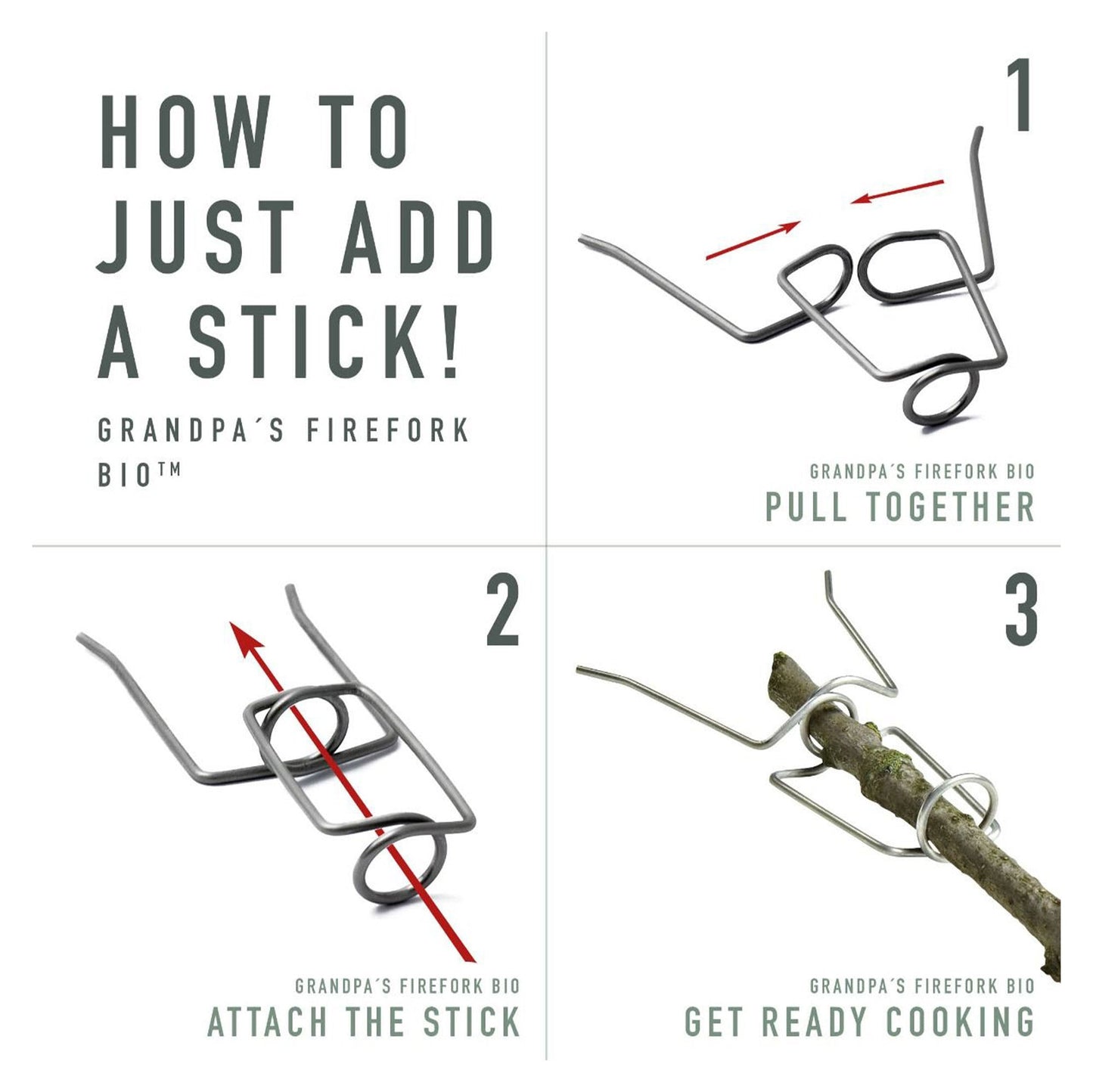 HOW TO JUST ADD A STICK!

GRANDPA´S FIREFORK BIO™

1

GRANDPA´S FIREFORK BIO
PULL TOGETHER

2

GRANDPA´S FIREFORK BIO
ATTACH THE STICK

3

GRANDPA´S FIREFORK BIO
GET READY COOKING